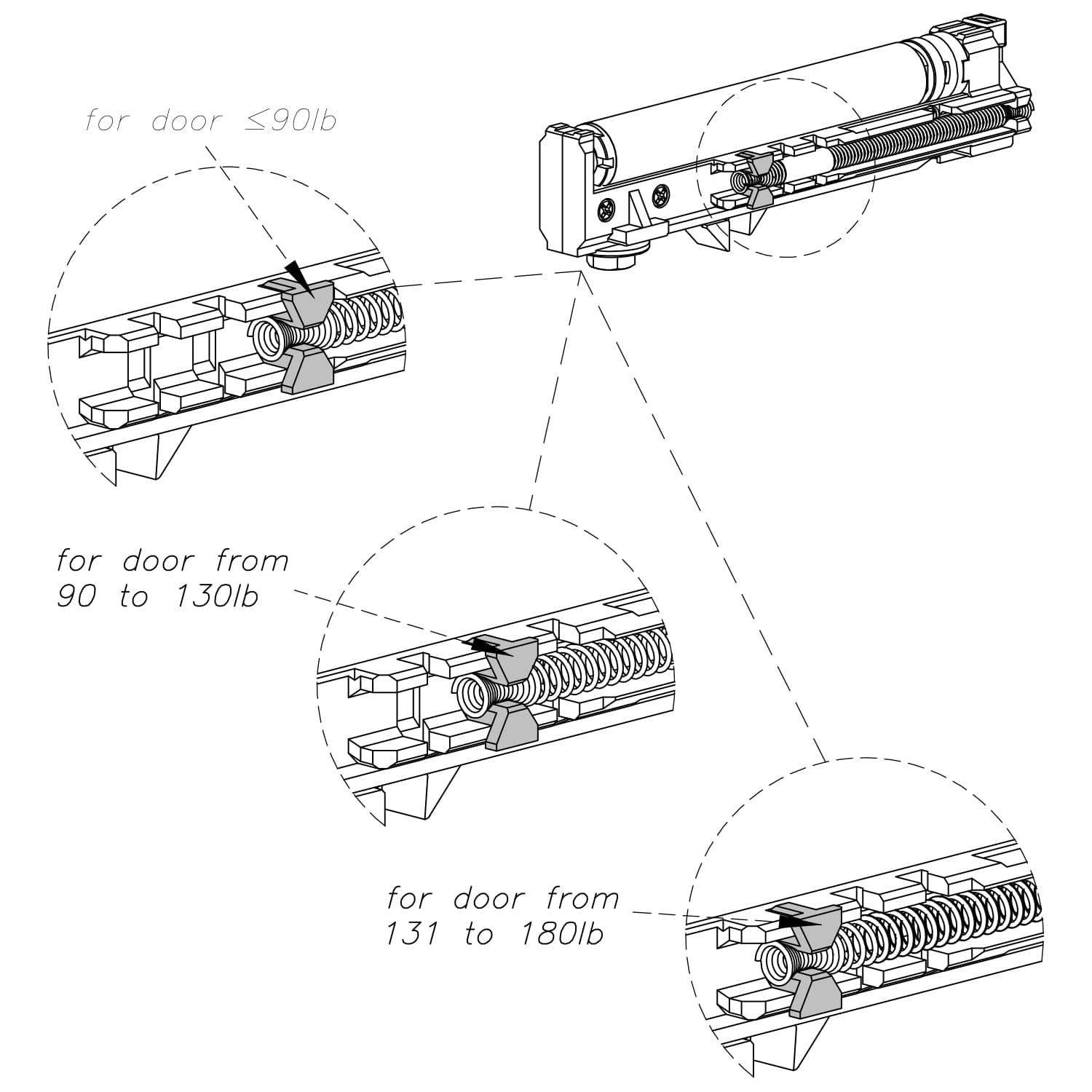 for door $\leq$90lb

for door from 90 to 130lb

for door from 131 to 180lb