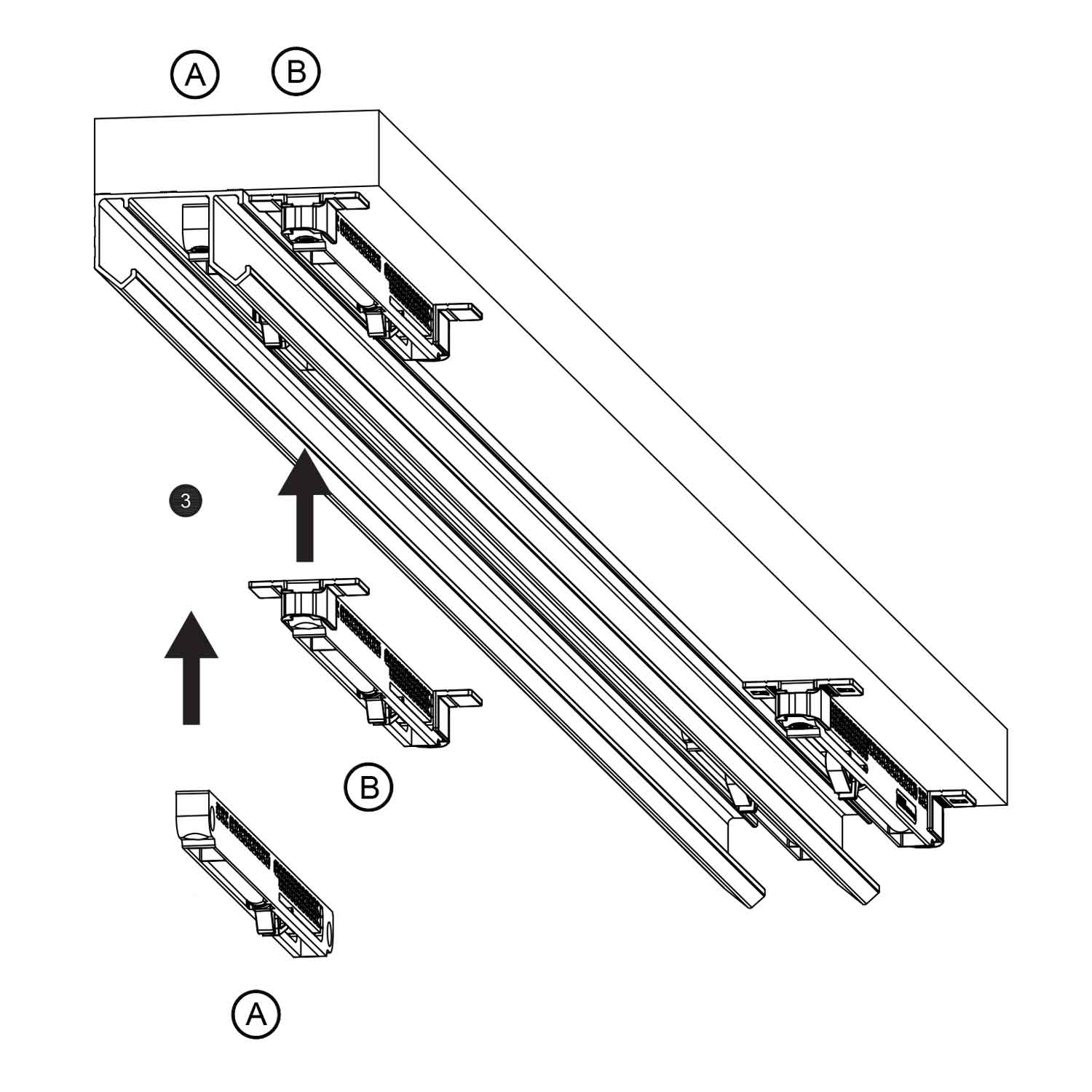 A B

3

B

A