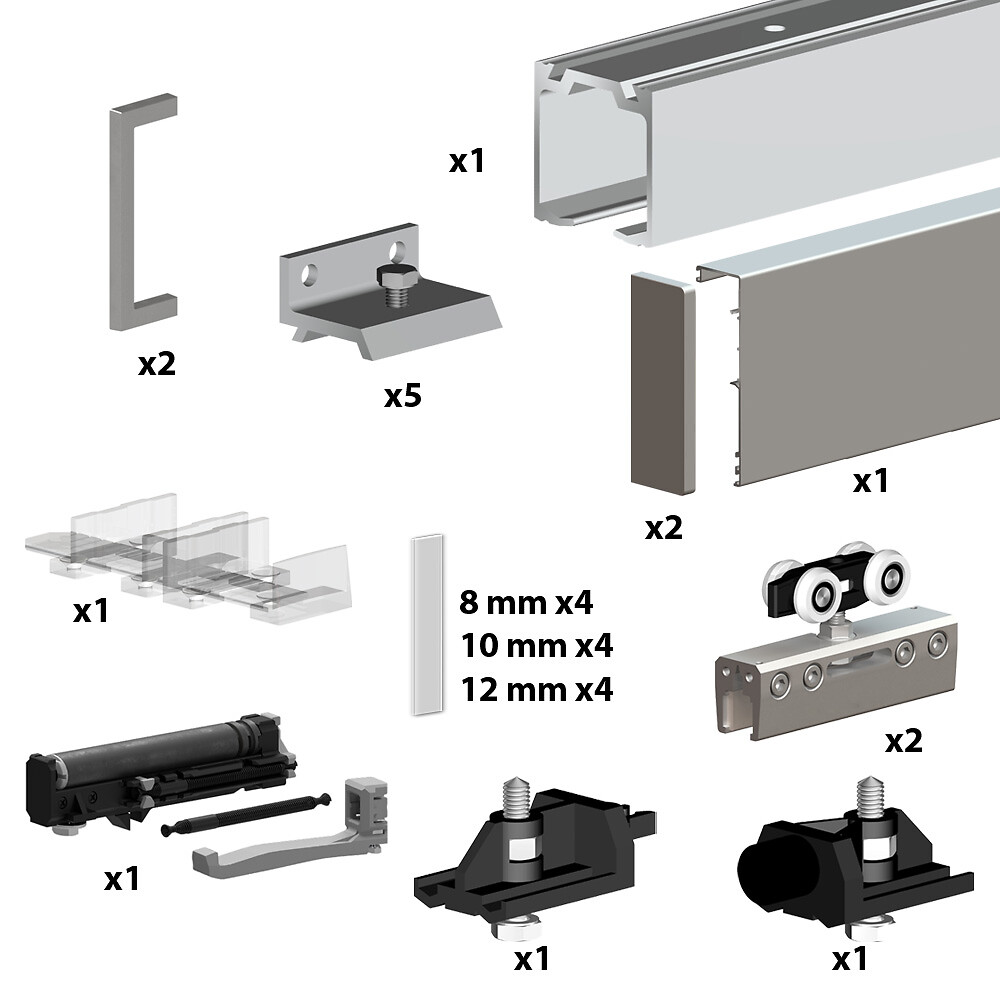 x1

x2

x5

x2

x1

x1

8 mm x4
10 mm x4
12 mm x4

x2

x1

x1

x1