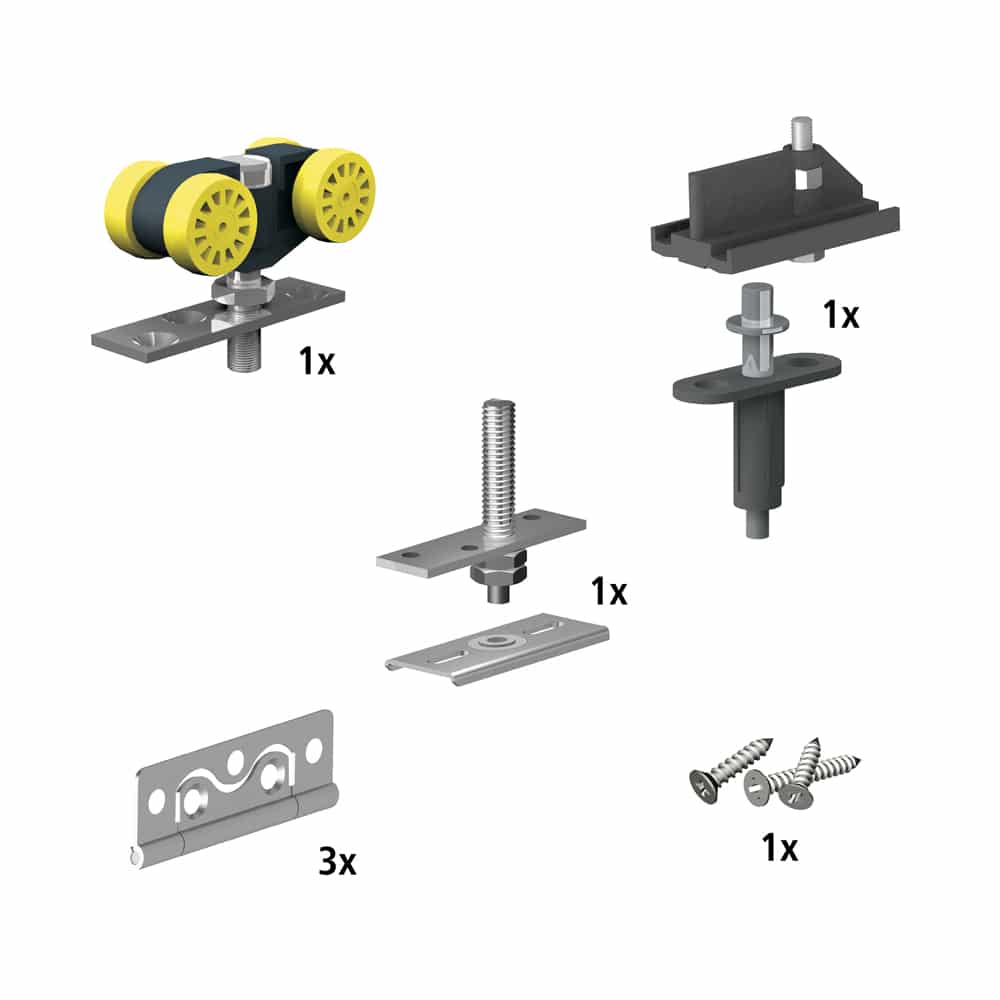 1x

1x

1x

3x

1x