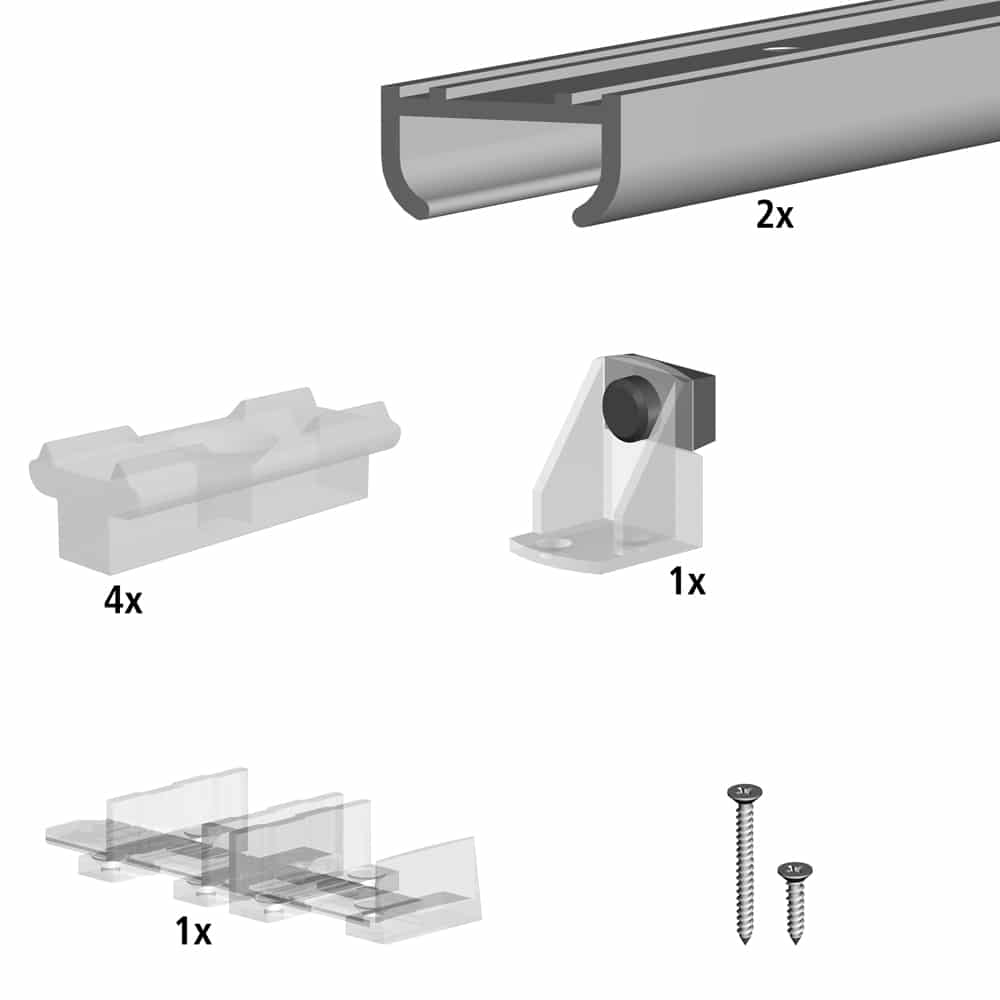 2x

4x

1x

1x